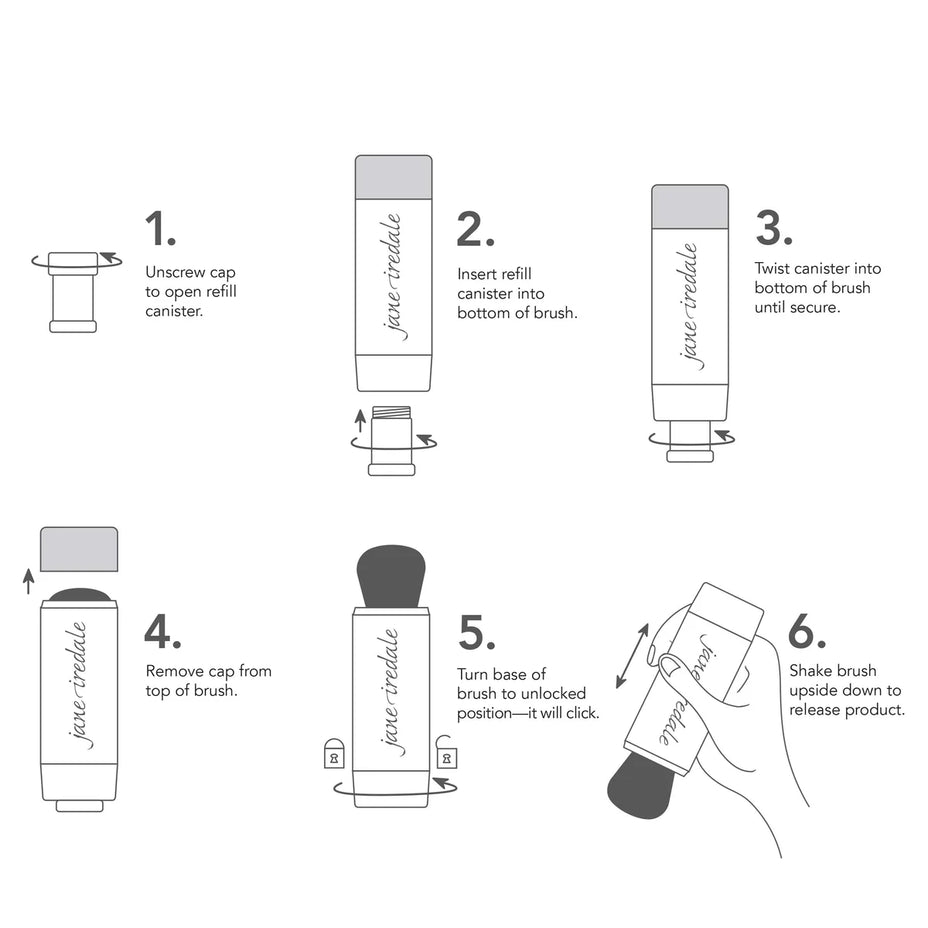 1.
Unscrew cap to open refill canister.

jane iredale

2.
Insert refill canister into bottom of brush.

jane iredale

3.
Twist canister into bottom of brush until secure.

jane iredale

4.
Remove cap from top of brush.

jane iredale

5.
Turn base of brush to unlocked position—it will click.

jane iredale

6.
Shake brush upside down to release product.