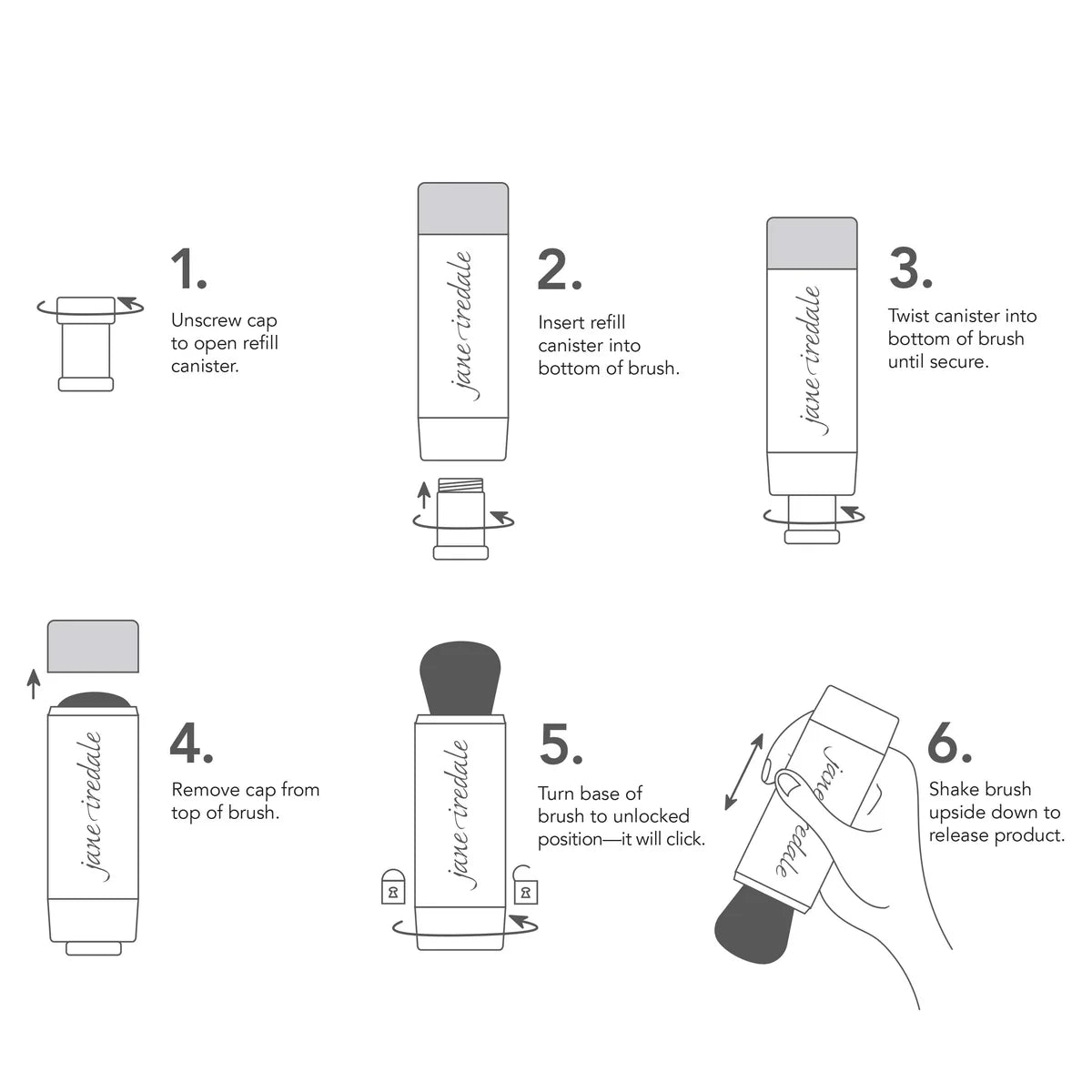 1.
Unscrew cap to open refill canister.

jane iredale

2.
Insert refill canister into bottom of brush.

jane iredale

3.
Twist canister into bottom of brush until secure.

jane iredale

4.
Remove cap from top of brush.

jane iredale

5.
Turn base of brush to unlocked position—it will click.

jane iredale

6.
Shake brush upside down to release product.